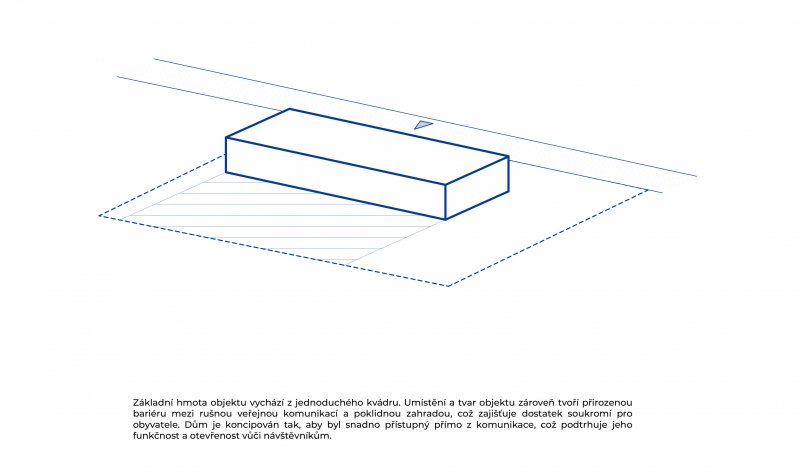 Základní hmota objektu vychází z jednoduchého kvádru. Umístění a tvar objektu zároveň tvoří přirozenou bariéru mezi rušnou veřejnou komunikací a poklidnou zahradou, což zajišťuje dostatek soukromí pro obyvatele. Dům je koncipován tak, aby byl snadno přístupný přímo z komunikace, což podtrhuje jeho funkčnost a otevřenost vůči návštěvníkům.