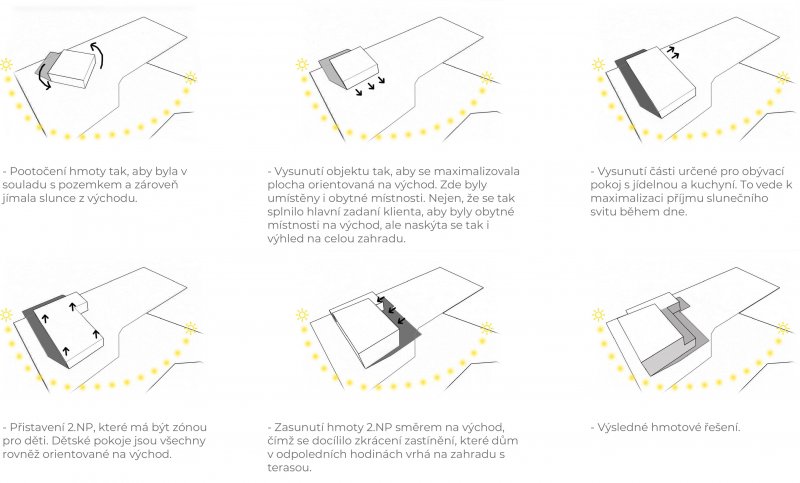 - Pootočení hmoty tak, aby byla v souladu s pozemkem a zároveň jímala slunce z východu.

- Vysunutí objektu tak, aby se maximalizovala plocha orientovaná na východ. Zde byly umístěny i obytné místnosti. Nejen, že se tak splnilo hlavní zadaní klienta, aby byly obytné místnosti na východ, ale naskýta se tak i výhled na celou zahradu.

- Vysunutí části určené pro obývací pokoj s jídelnou a kuchyní. To vede k maximalizaci příjmu slunečního svitu během dne.

- Přistavení 2.NP, které má být zónou pro děti. Dětské pokoje jsou všechny rovněž orientované na východ.

- Zasunutí hmoty 2.NP směrem na východ, čímž se docílilo zkrácení zastínění, které dům v odpoledních hodinách vrhá na zahradu s terasou.

- Výsledné hmotové řešení.